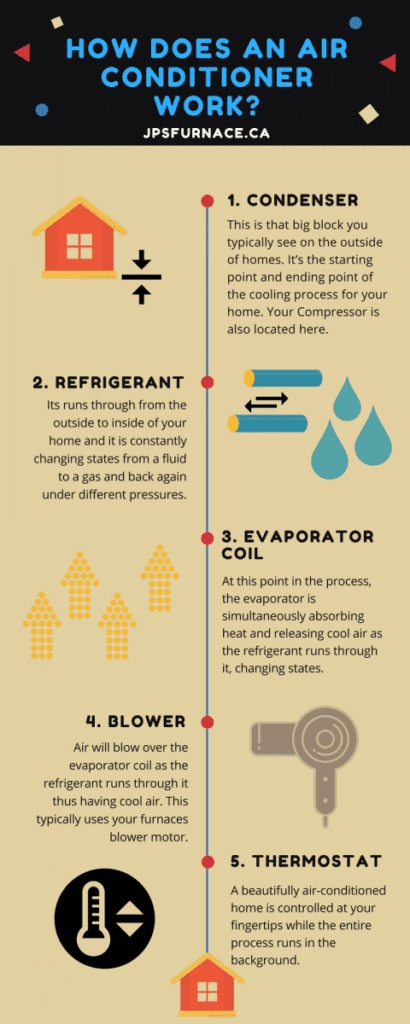 HOW DOES AN AIR CONDITIONER WORK?

JPSFURNACE.CA

1. CONDENSER

This is that big block you typically see on the outside of homes. It's the starting point and ending point of the cooling process for your home. Your Compressor is also located here.

2. REFRIGERANT

Its runs through from the outside to inside of your home and it is constantly changing states from a fluid to a gas and back again under different pressures.

3. EVAPORATOR COIL

At this point in the process, the evaporator is simultaneously absorbing heat and releasing cool air as the refrigerant runs through it, changing states.

4. BLOWER

Air will blow over the evaporator coil as the refrigerant runs through it thus having cool air. This typically uses your furnaces blower motor.

5. THERMOSTAT

A beautifully air-conditioned home is controlled at your fingertips while the entire process runs in the background.